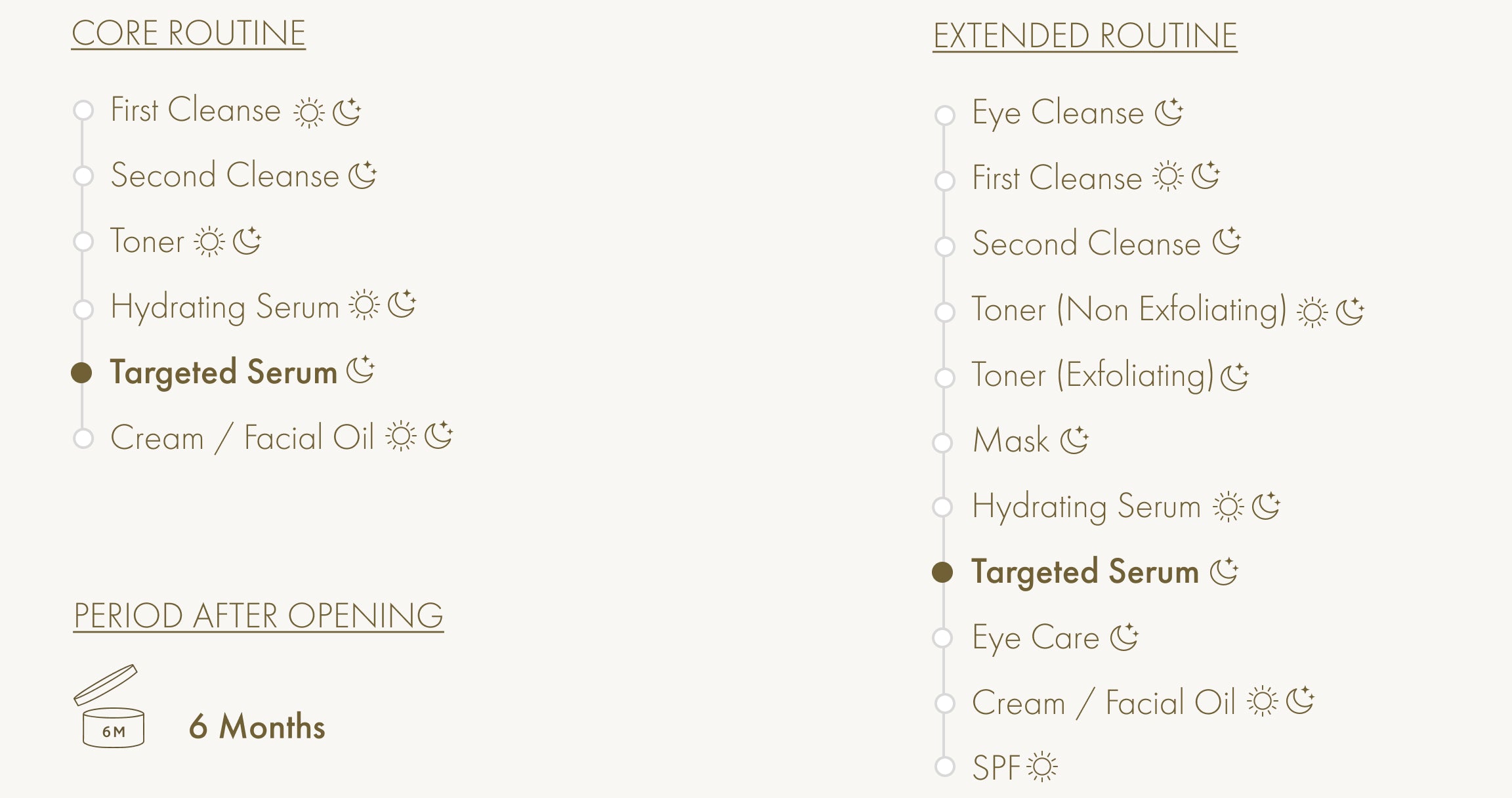 CORE ROUTINE

First Cleanse
Second Cleanse
Toner
Hydrating Serum
Targeted Serum
Cream / Facial Oil

PERIOD AFTER OPENING

6M

6 Months

EXTENDED ROUTINE

Eye Cleanse
First Cleanse
Second Cleanse
Toner (Non Exfoliating)
Toner (Exfoliating)
Mask
Hydrating Serum
Targeted Serum
Eye Care
Cream / Facial Oil
SPF